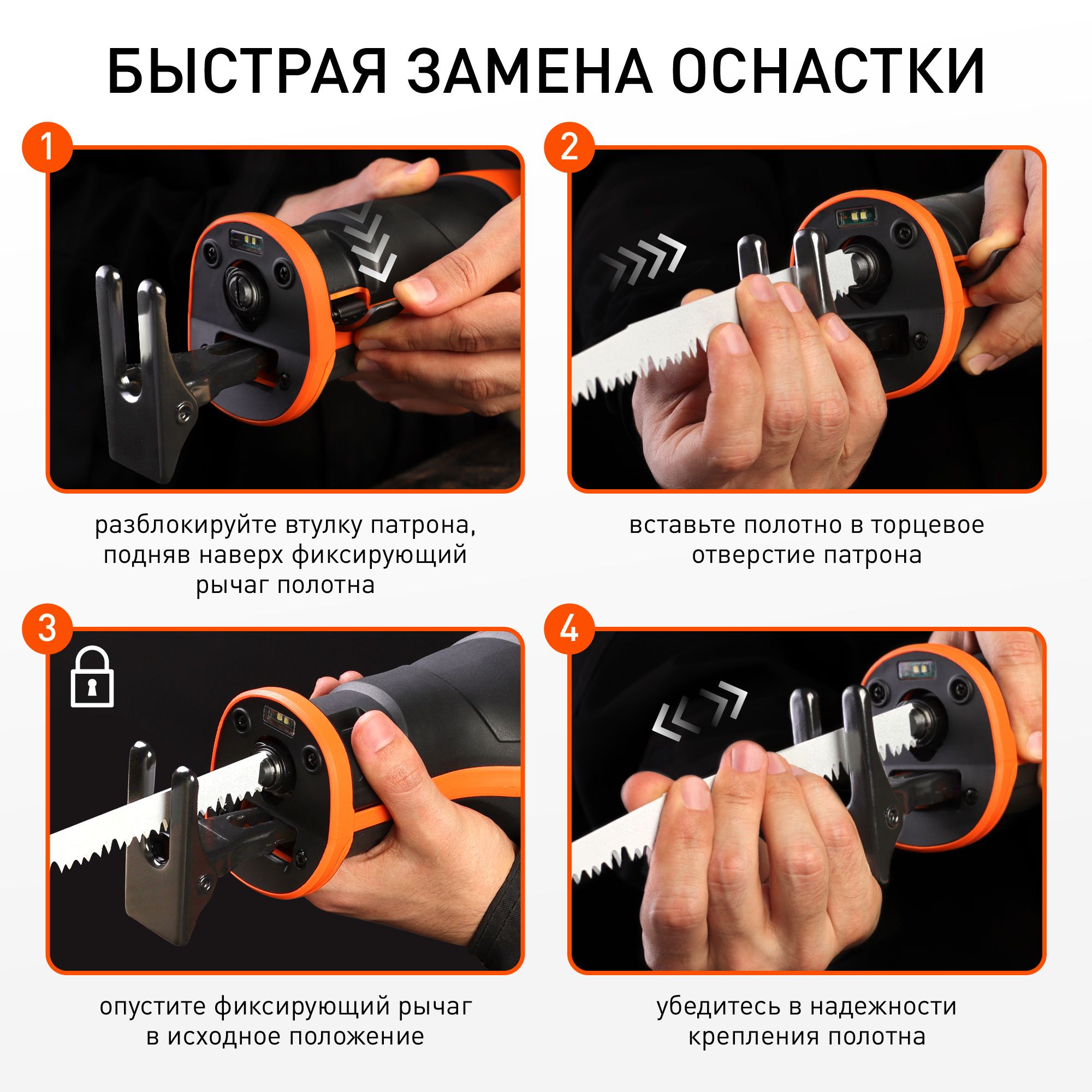 БЫСТРАЯ ЗАМЕНА ОСНАСТКИ

1

разблокируйте втулку патрона, подняв наверх фиксирующий рычаг полотна

2

вставьте полотно в торцевое отверстие патрона

3

опустите фиксирующий рычаг в исходное положение

4

убедитесь в надежности крепления полотна